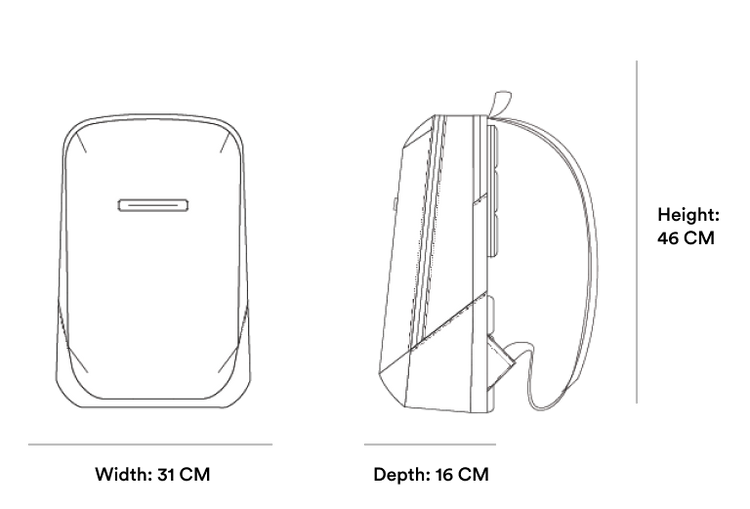 Height: 46 CM

Width: 31 CM

Depth: 16 CM