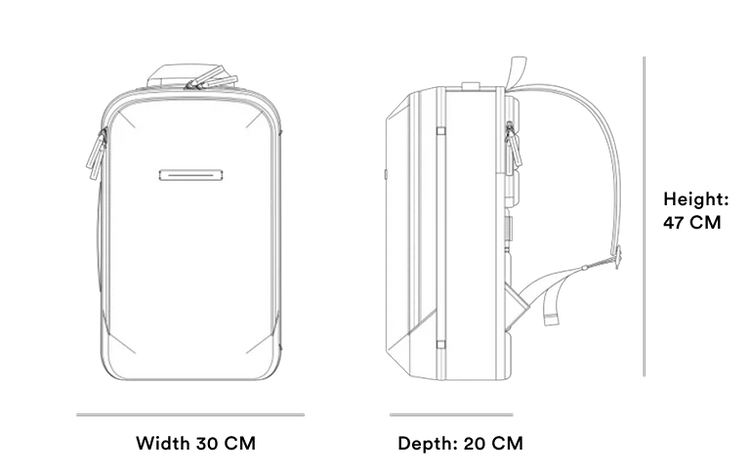 Height:
47 CM

Width 30 CM

Depth: 20 CM