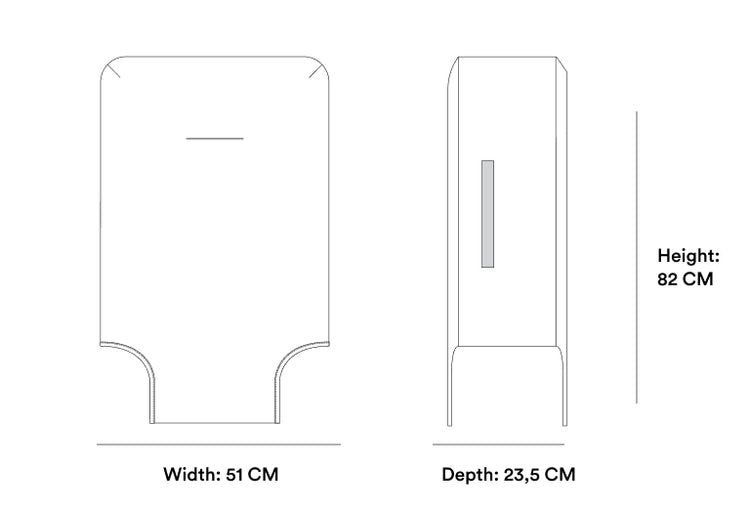 Height:
82 CM

Width: 51 CM

Depth: 23,5 CM