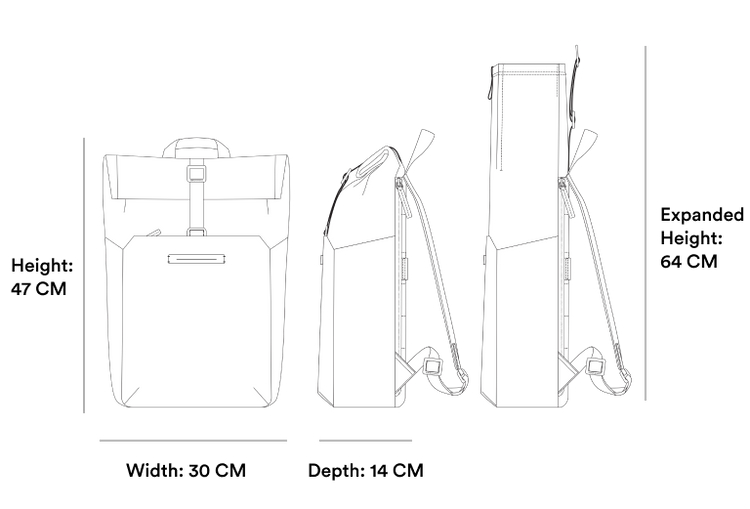 Height:
47 CM

Expanded
Height:
64 CM

Width: 30 CM

Depth: 14 CM