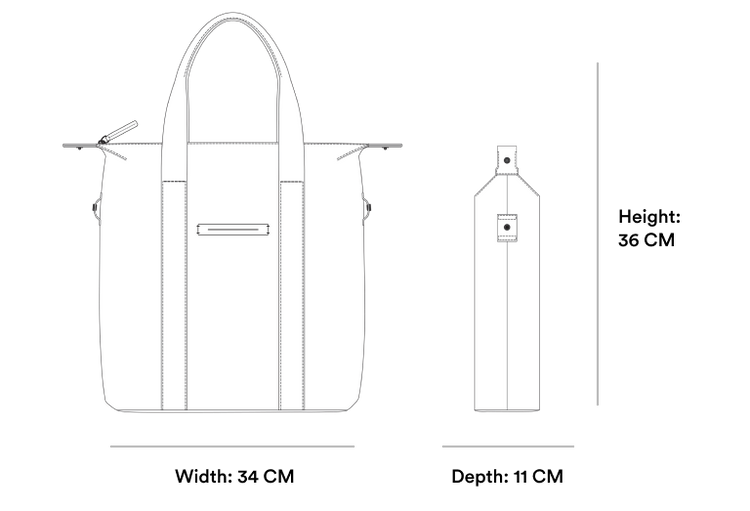 Height:
36 CM

Width: 34 CM

Depth: 11 CM