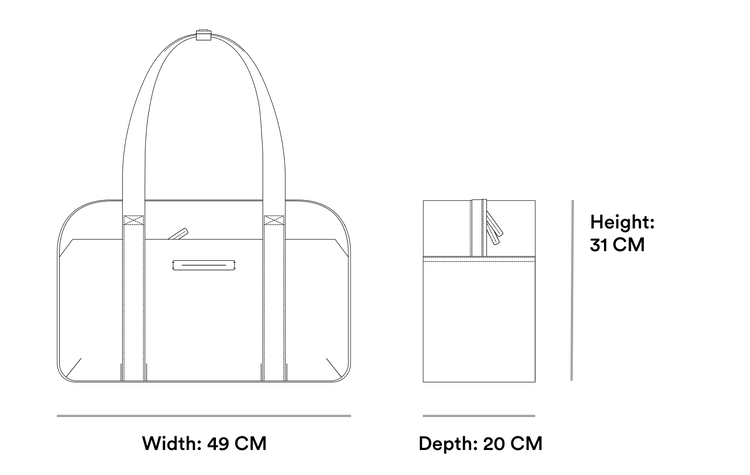 Height:
31 CM

Width: 49 CM

Depth: 20 CM